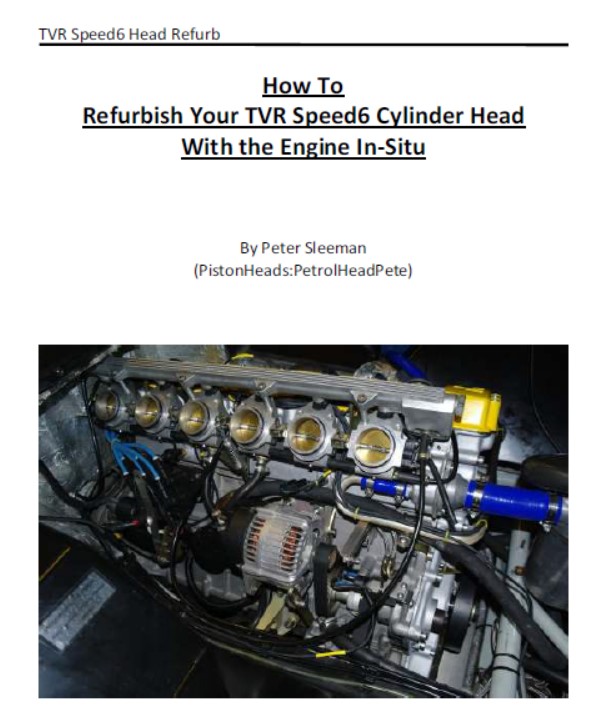 TVR Speed6 Head Refurb

How To
Refurbish Your TVR Speed6 Cylinder Head
With the Engine In-Situ

By Peter Sleeman
(PistonHeads:PetrolHeadPete)